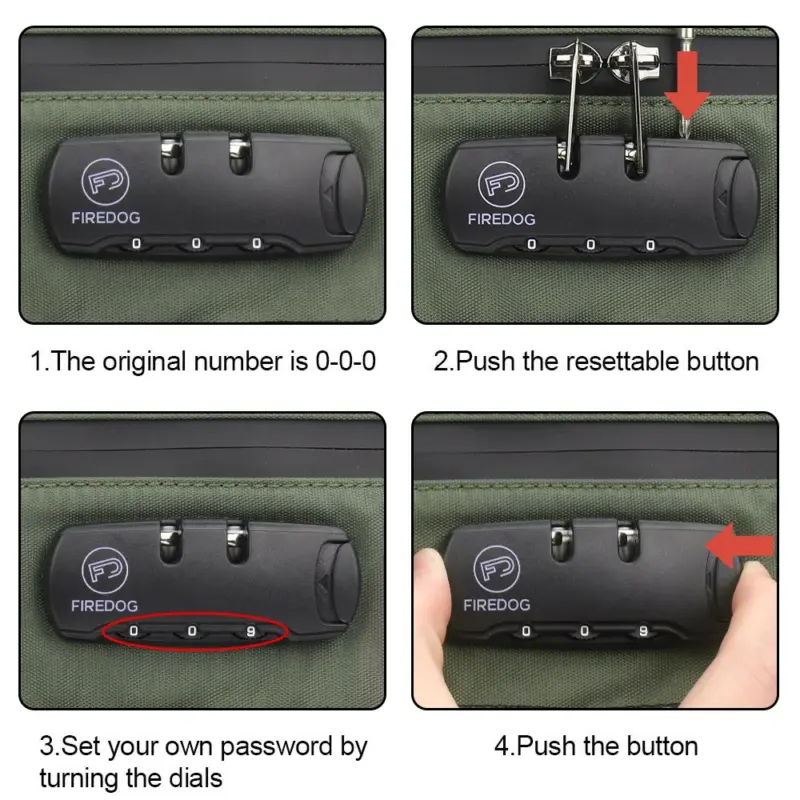 FD
FIREDOG
0 0 0

1.The original number is 0-0-0

FD
FIREDOG
0 0 0

2.Push the resettable button

FD
FIREDOG
0 0 9

3.Set your own password by turning the dials

FD
FIREDOG
0 0 9

4.Push the button